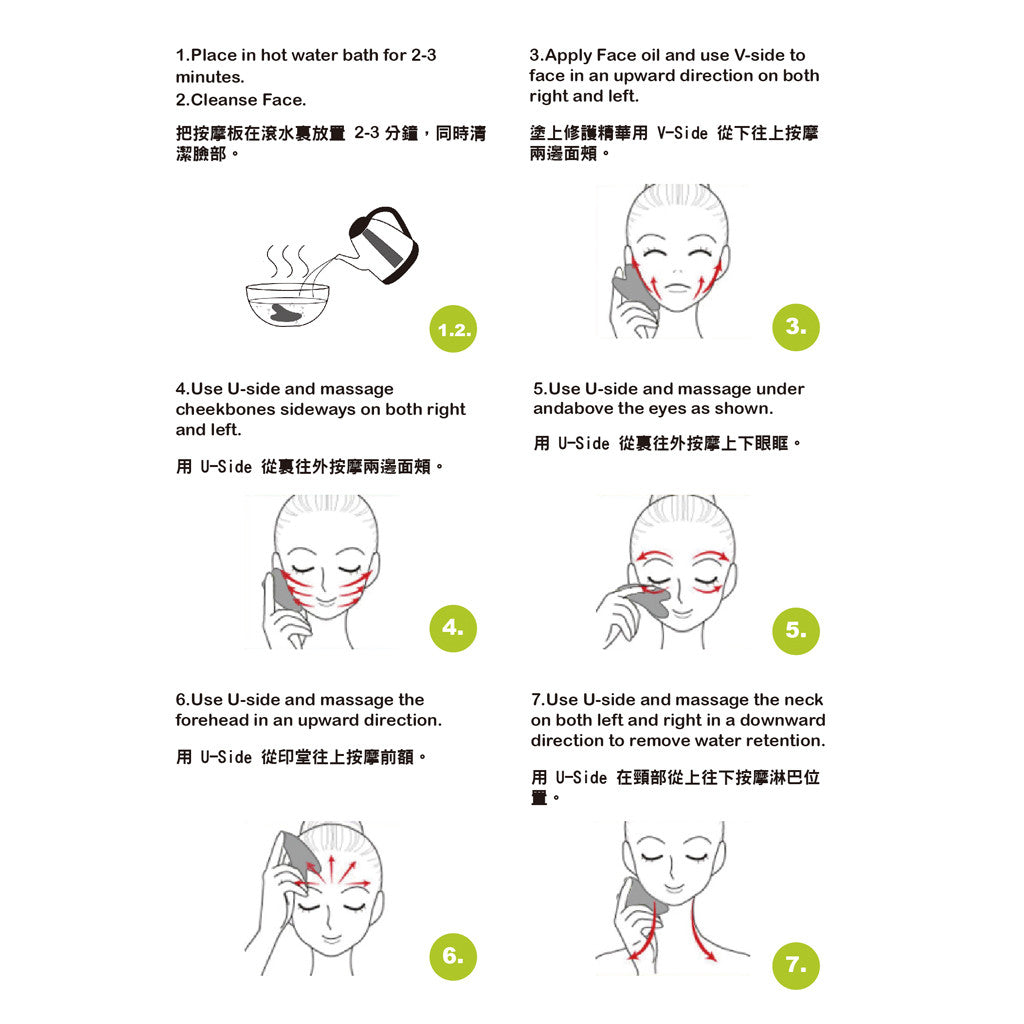 1.Place in hot water bath for 2-3 minutes.
2.Cleanse Face.

把按摩板在滾水裏放置 2-3 分鐘，同時清潔臉部。

1.2.

3.Apply Face oil and use V-side to face in an upward direction on both right and left.

塗上修護精華用 V-Side 從下往上按摩兩邊面頰。

3.

4.Use U-side and massage cheekbones sideways on both right and left.

用 U-Side 從裏往外按摩兩邊面頰。

4.

5.Use U-side and massage under andabove the eyes as shown.

用 U-Side 從裏往外按摩上下眼眶。

5.

6.Use U-side and massage the forehead in an upward direction.

用 U-Side 從印堂往上按摩前額。

6.

7.Use U-side and massage the neck on both left and right in a downward direction to remove water retention.

用 U-Side 在頸部從上往下按摩淋巴位置。

7.